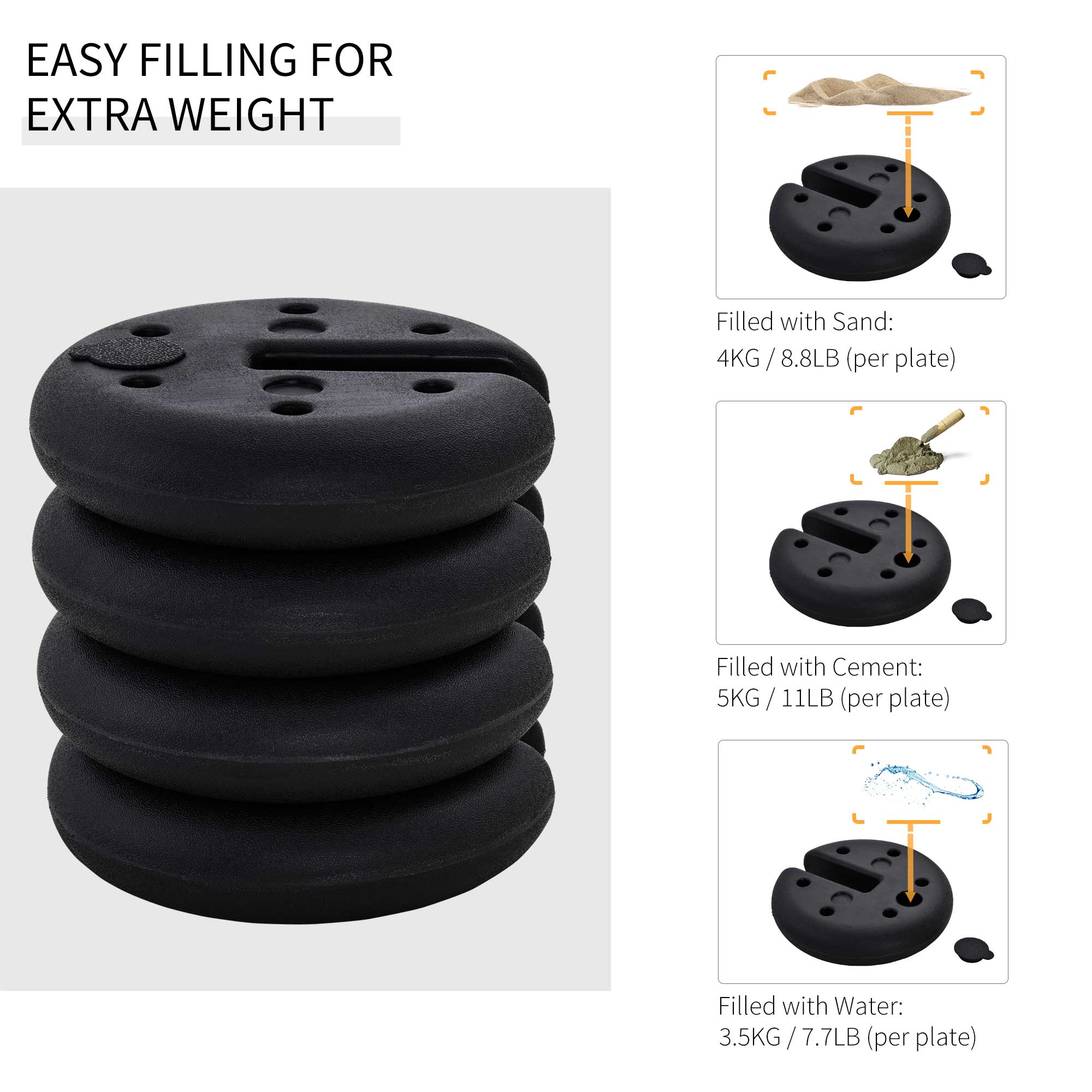 EASY FILLING FOR EXTRA WEIGHT

Filled with Sand:
4KG / 8.8LB (per plate)

Filled with Cement:
5KG / 11LB (per plate)

Filled with Water:
3.5KG / 7.7LB (per plate)