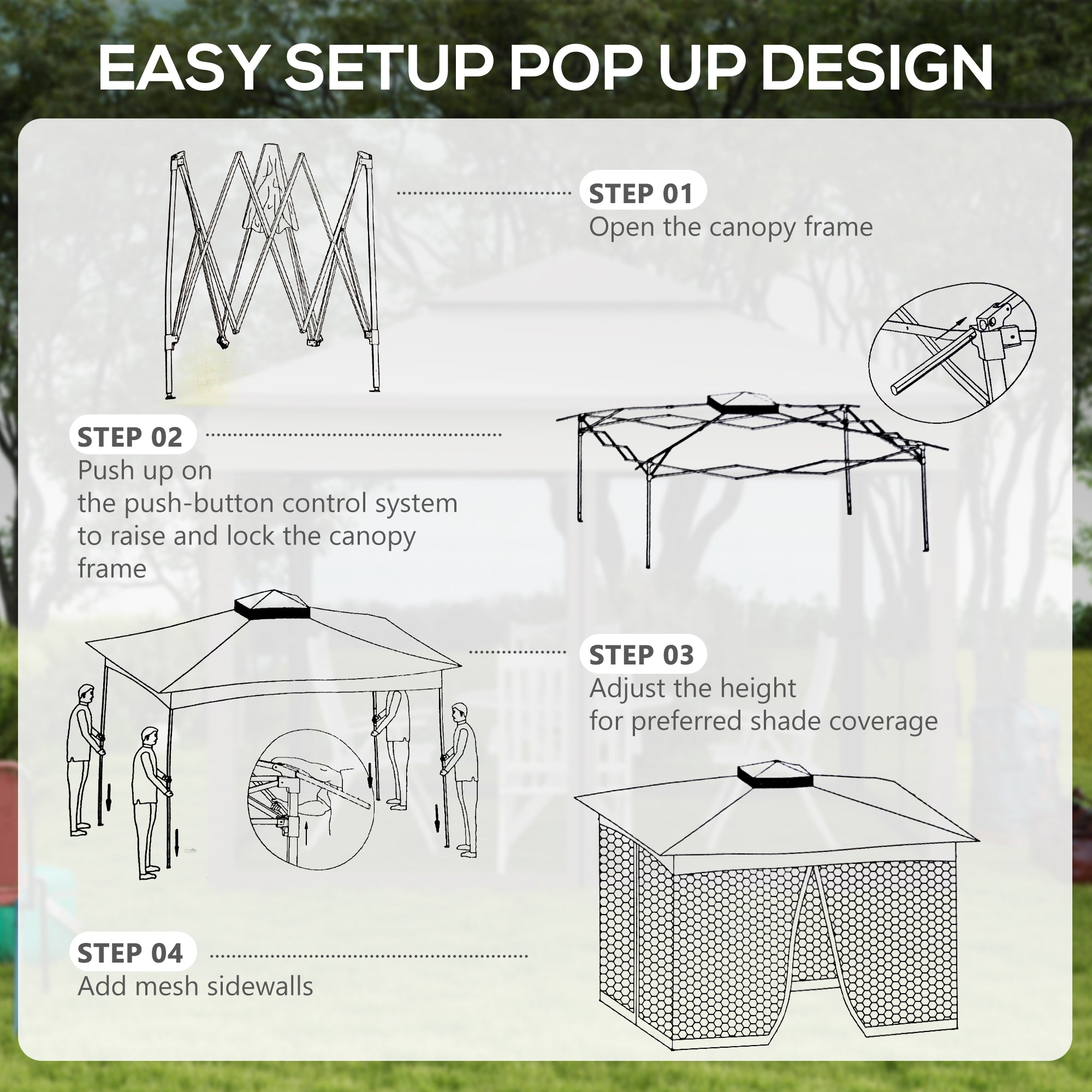 EASY SETUP POP UP DESIGN

STEP 01
Open the canopy frame

STEP 02
Push up on the push-button control system to raise and lock the canopy frame

STEP 03
Adjust the height for preferred shade coverage

STEP 04
Add mesh sidewalls