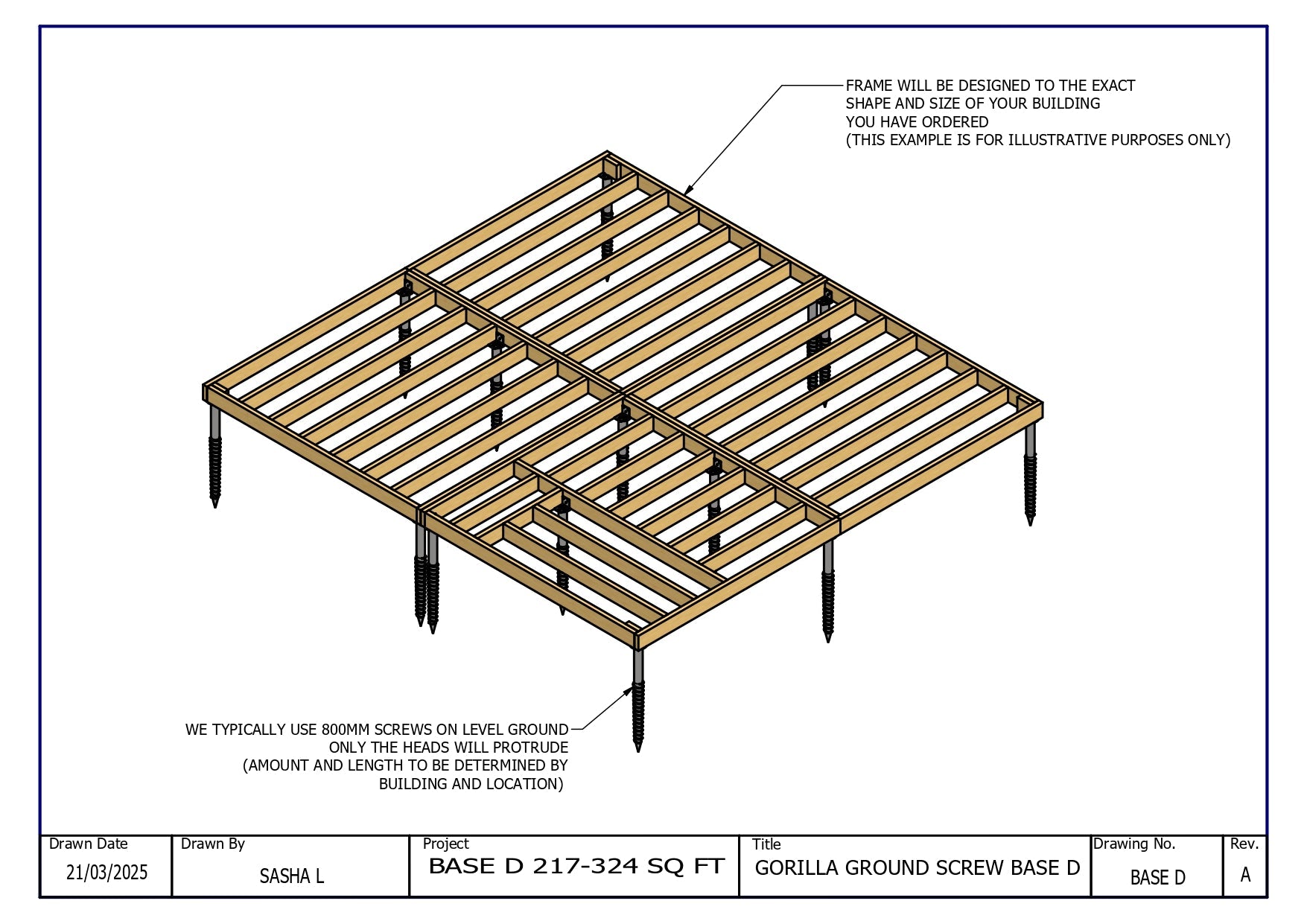 FRAME WILL BE DESIGNED TO THE EXACT SHAPE AND SIZE OF YOUR BUILDING YOU HAVE ORDERED (THIS EXAMPLE IS FOR ILLUSTRATIVE PURPOSES ONLY)

WE TYPICALLY USE 800MM SCREWS ON LEVEL GROUND ONLY THE HEADS WILL PROTRUDE (AMOUNT AND LENGTH TO BE DETERMINED BY BUILDING AND LOCATION)

| Drawn Date | Drawn By | Project | Title | Drawing No. | Rev. |
|---|---|---|---|---|---|
| 21/03/2025 | SASHA L | BASE D 217-324 SQ FT | GORILLA GROUND SCREW BASE D | BASE D | A |