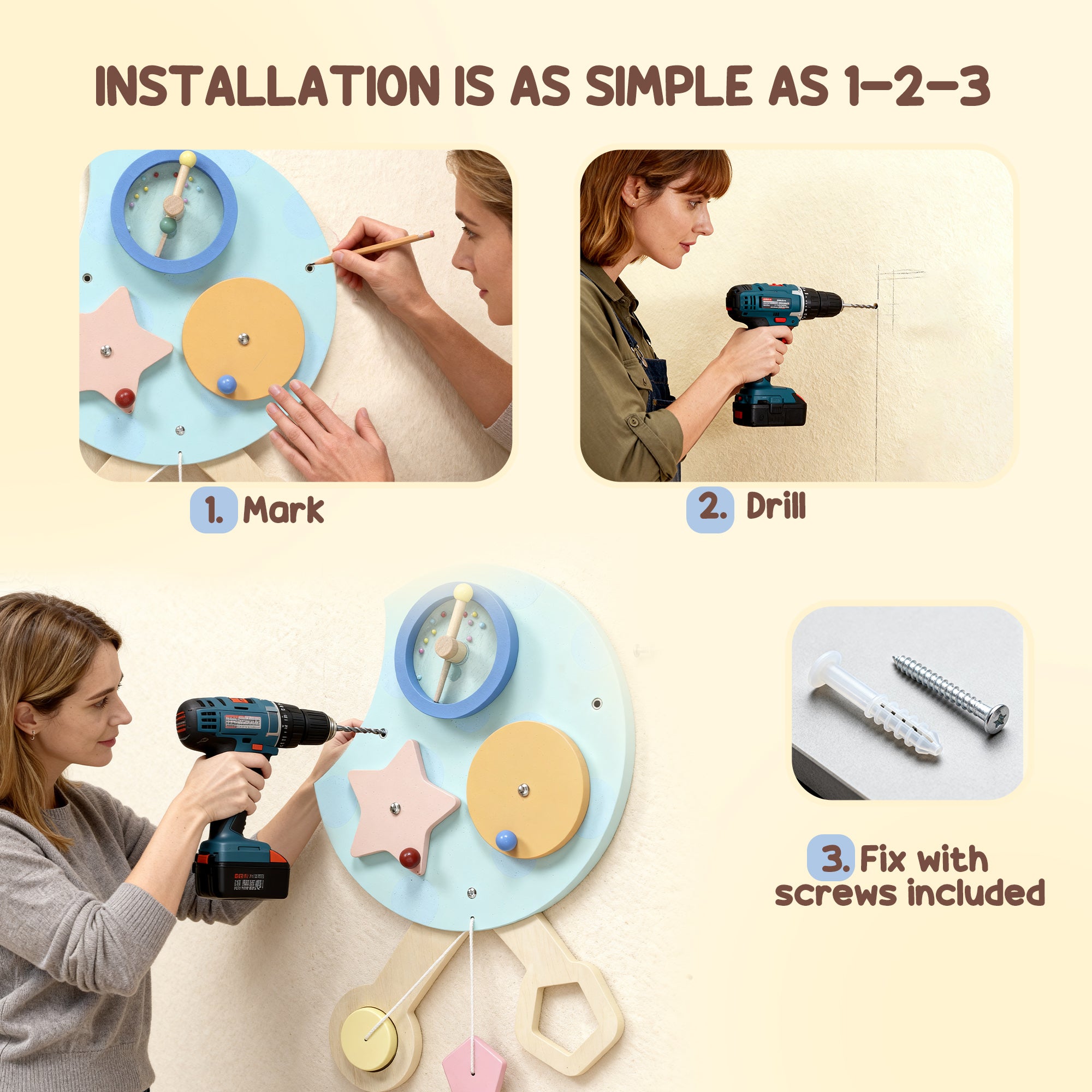 INSTALLATION IS AS SIMPLE AS 1-2-3

1. Mark

2. Drill

3. Fix with screws included