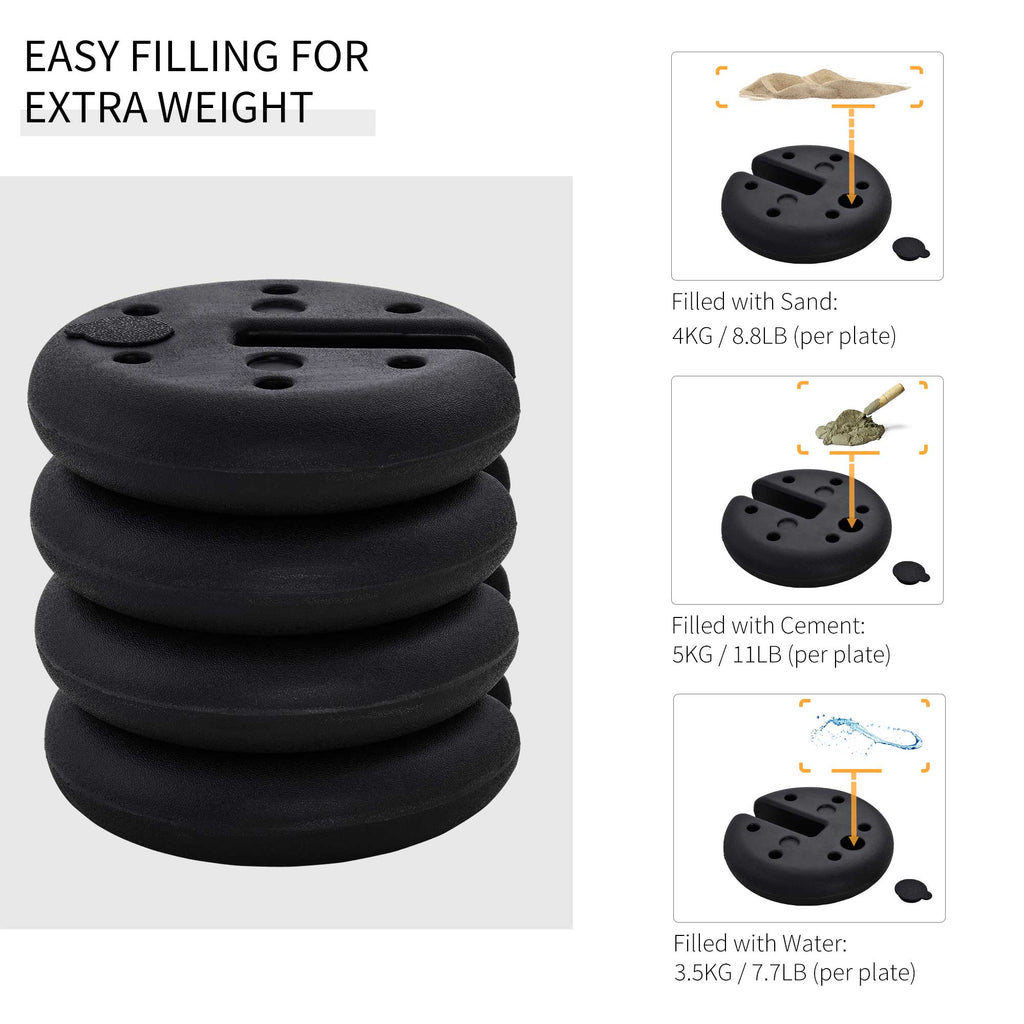 EASY FILLING FOR EXTRA WEIGHT

Filled with Sand:
4KG / 8.8LB (per plate)

Filled with Cement:
5KG / 11LB (per plate)

Filled with Water:
3.5KG / 7.7LB (per plate)