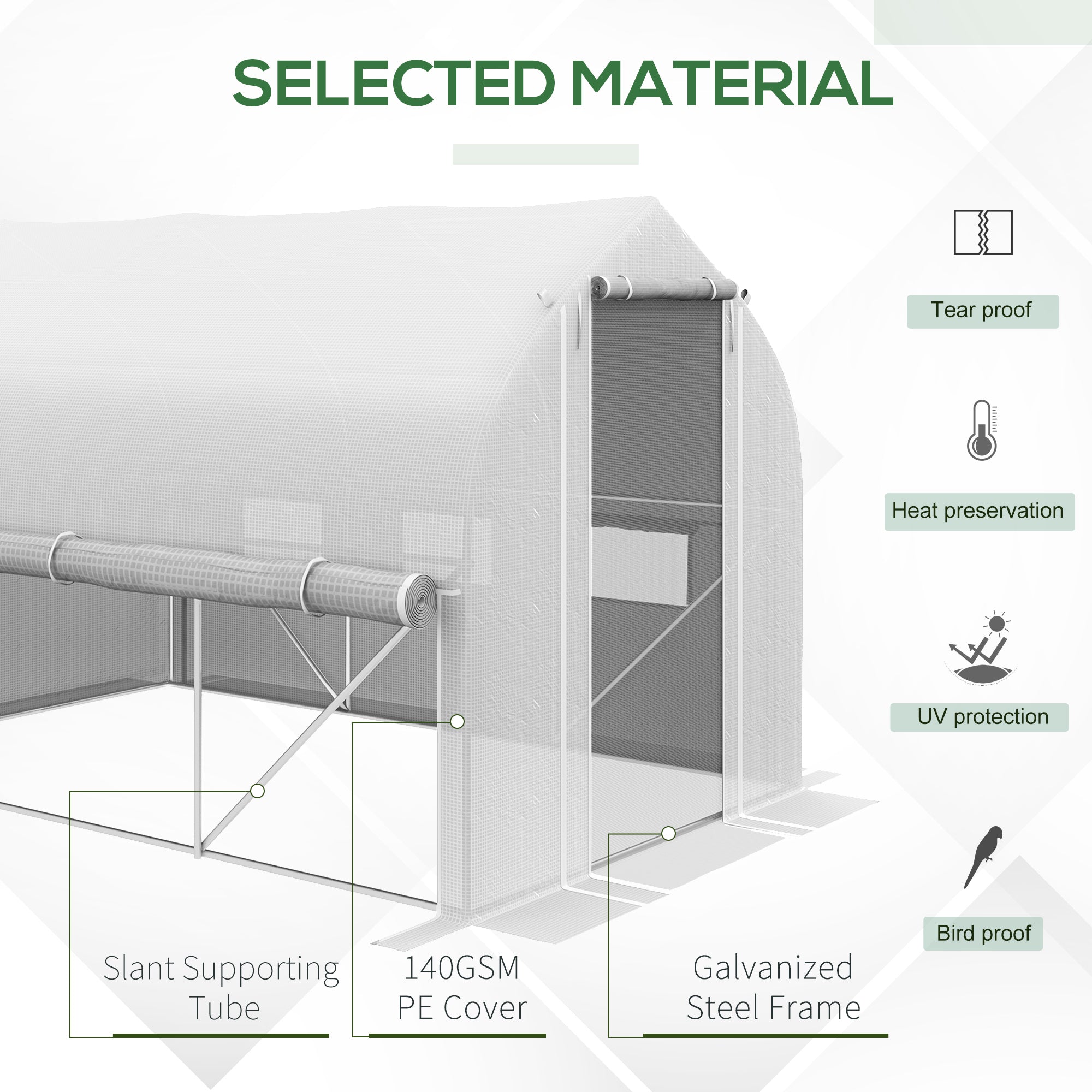 SELECTED MATERIAL

Tear proof

Heat preservation

UV protection

Bird proof

Slant Supporting Tube

140GSM PE Cover

Galvanized Steel Frame