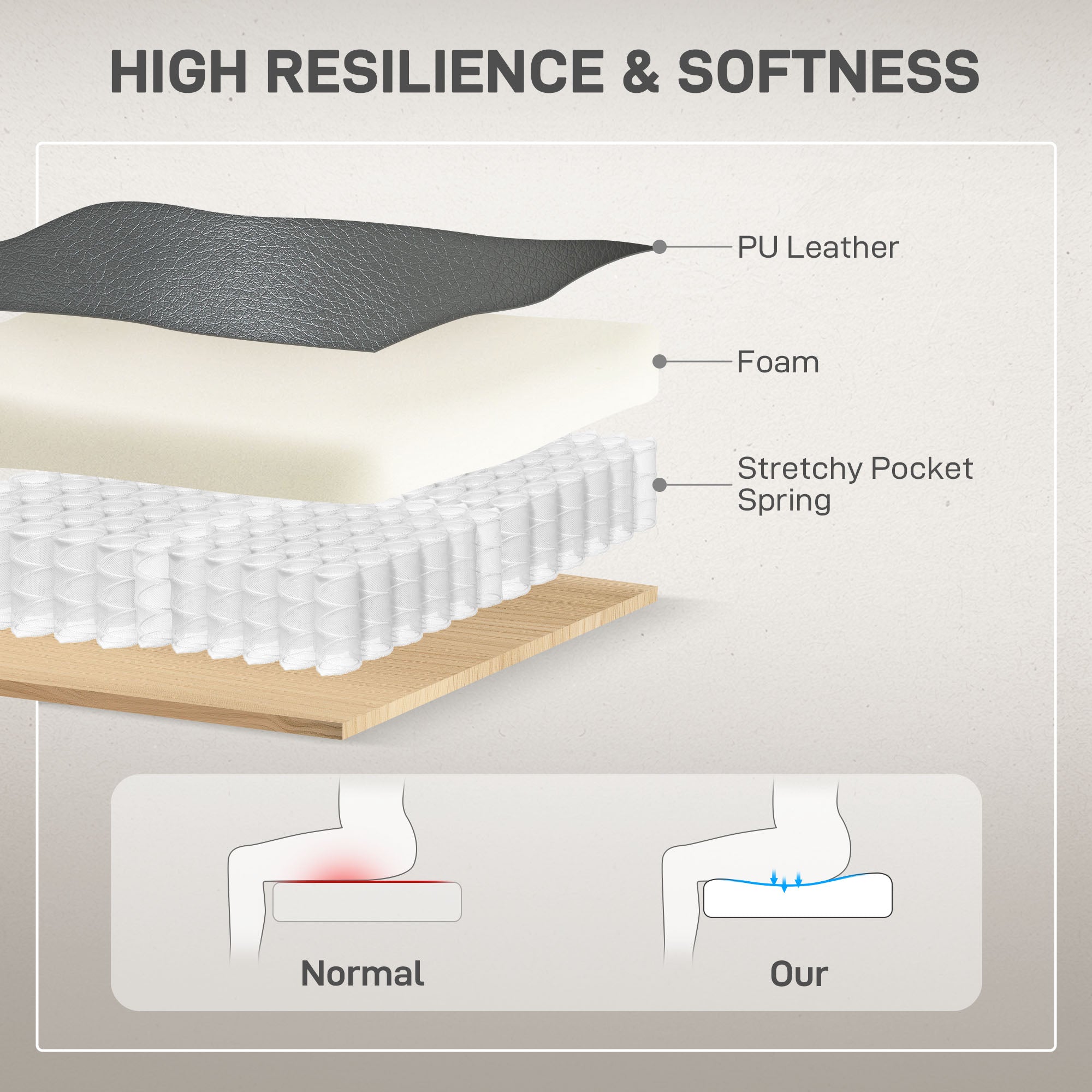 HIGH RESILIENCE & SOFTNESS

PU Leather

Foam

Stretchy Pocket Spring

Normal

Our