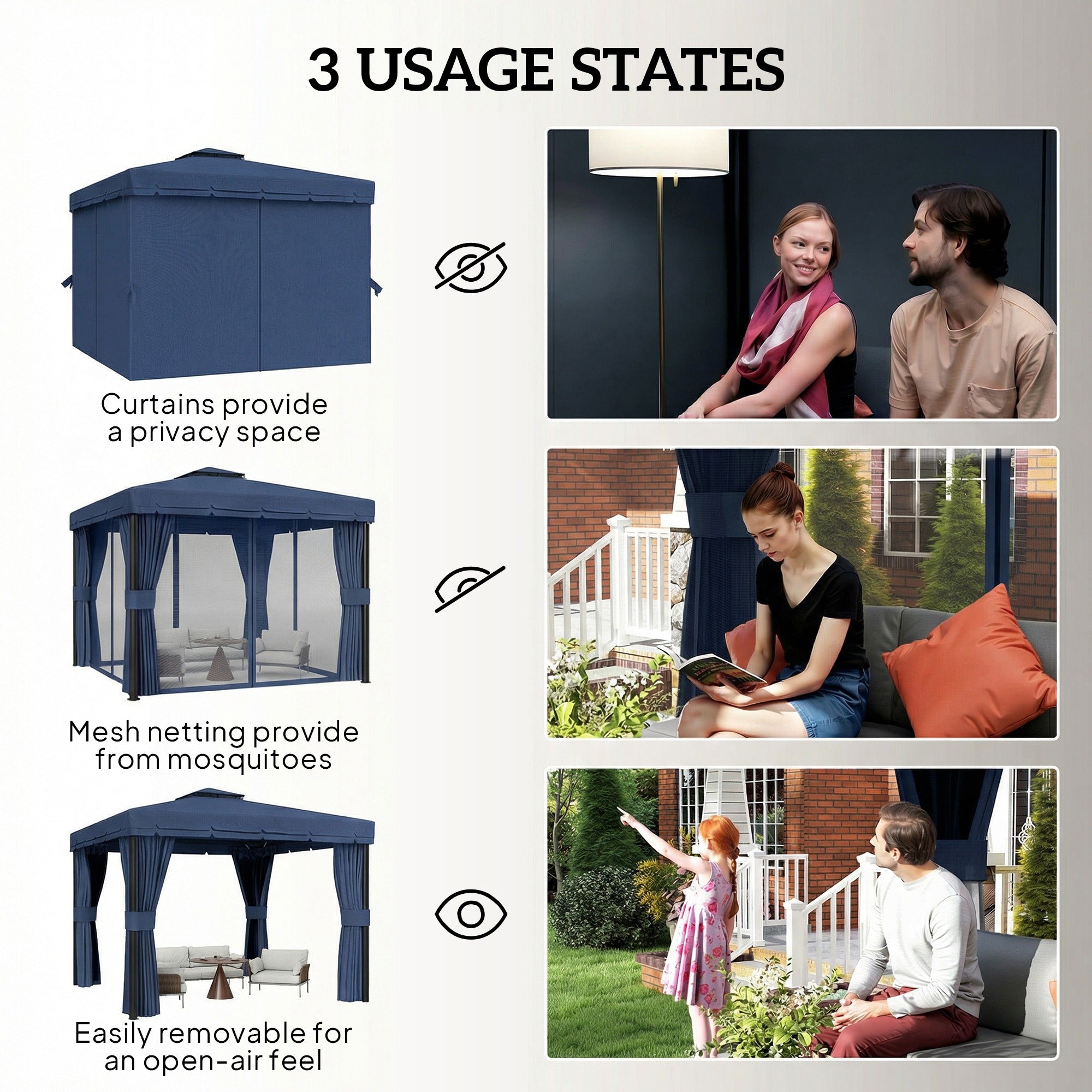 3 USAGE STATES

Curtains provide a privacy space

Mesh netting provide from mosquitoes

Easily removable for an open-air feel