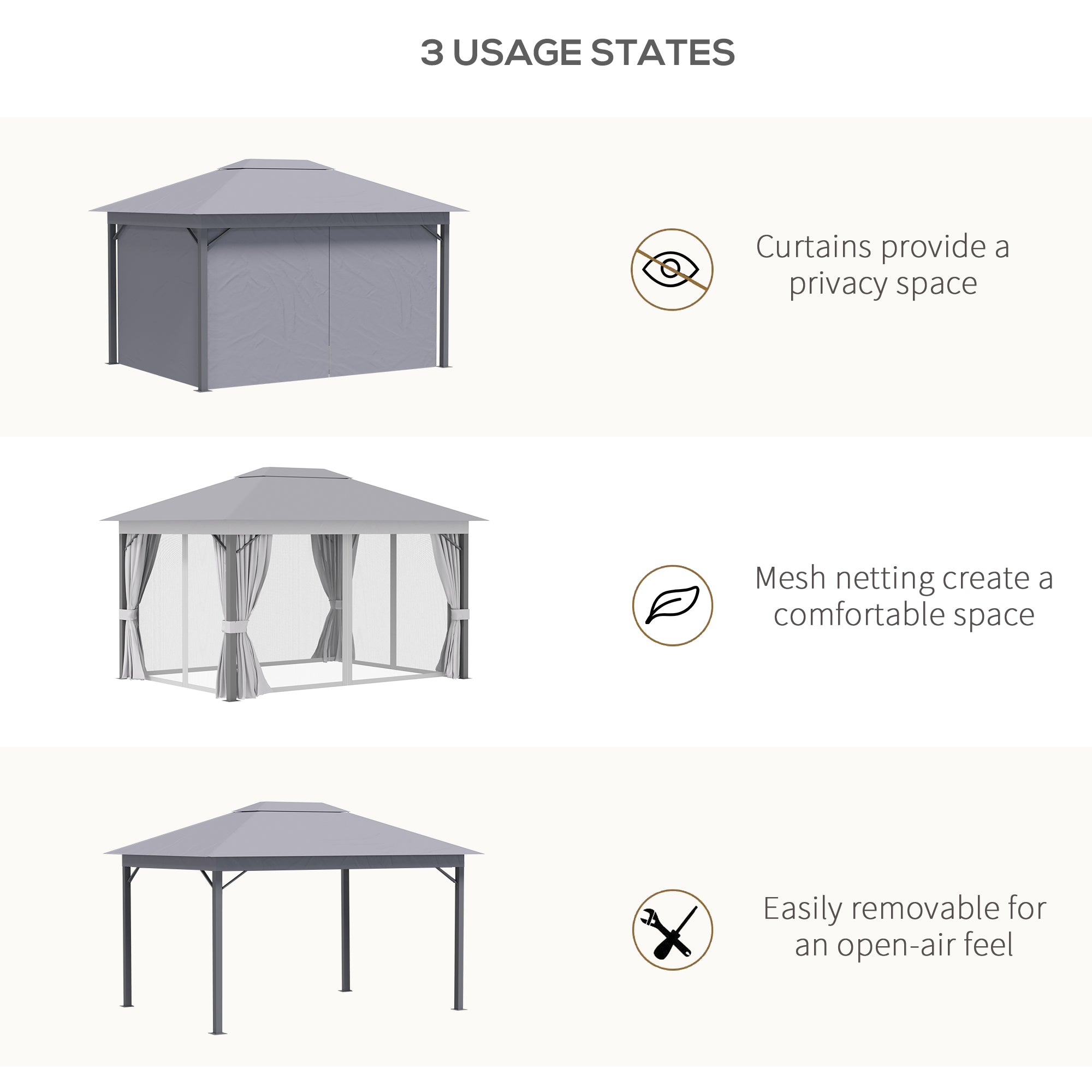 3 USAGE STATES

Curtains provide a privacy space

Mesh netting create a comfortable space

Easily removable for an open-air feel