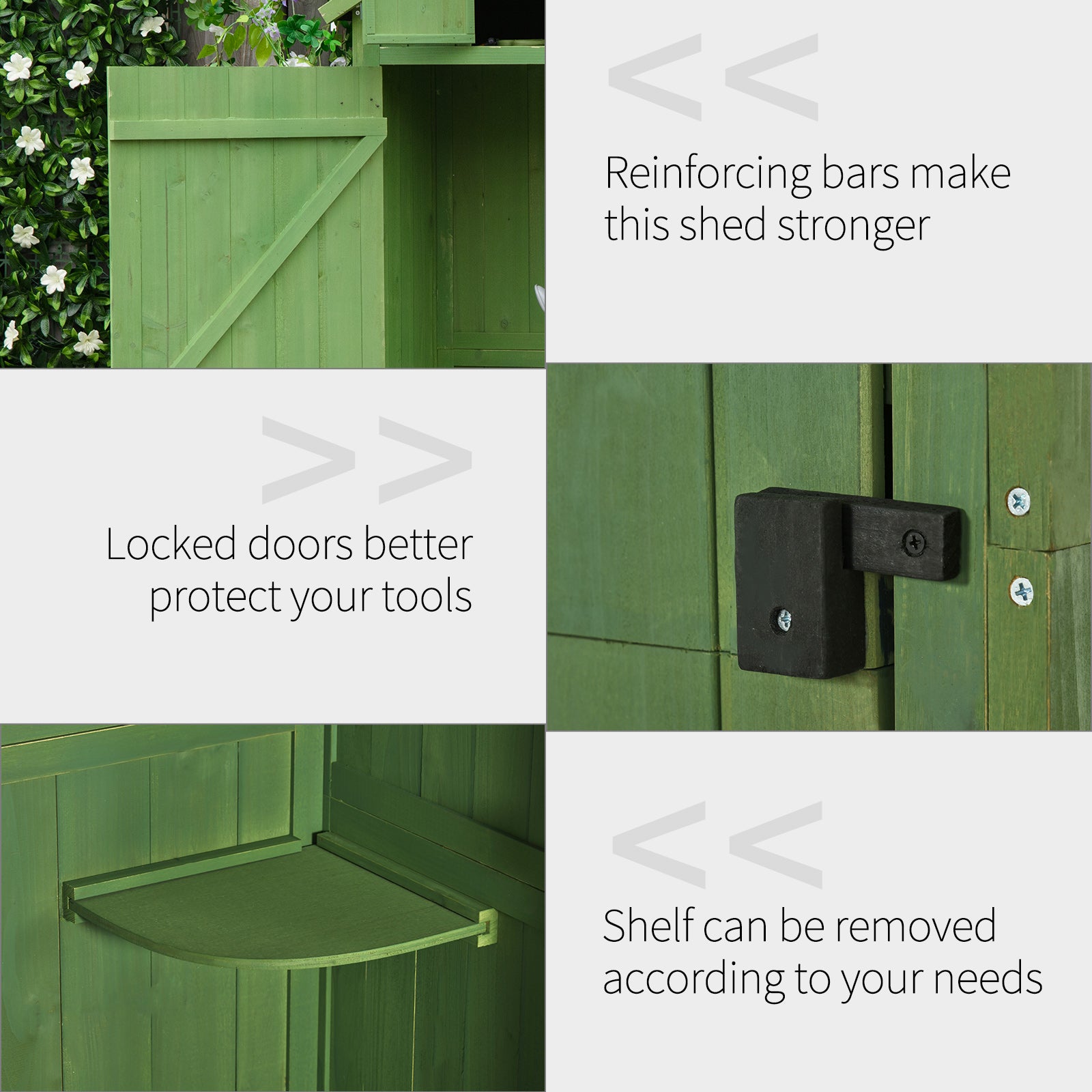 <<

Reinforcing bars make this shed stronger

>>

Locked doors better protect your tools

<<

Shelf can be removed according to your needs